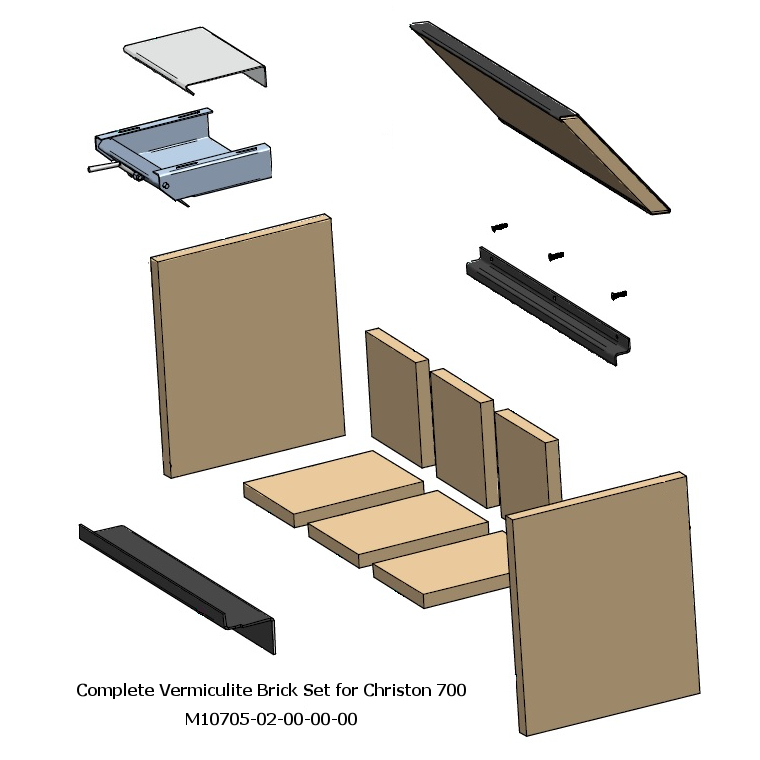 Complete Vermiculite Brick Set for Christon 700
M10705-02-00-00-00